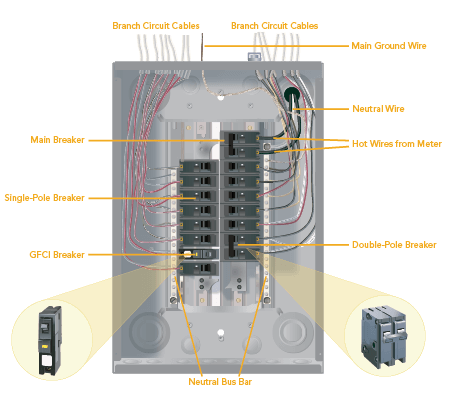 Branch Circuit Cables
Branch Circuit Cables
Main Ground Wire
Neutral Wire
Main Breaker
Hot Wires from Meter
Single-Pole Breaker
GFCI Breaker
Double-Pole Breaker
Neutral Bus Bar