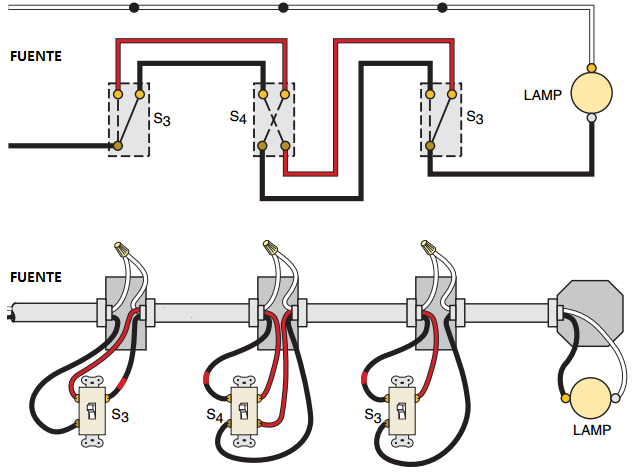 FUENTE

$S_3$

$S_4$

$S_3$

LAMP

FUENTE

$S_3$

$S_4$

$S_3$

LAMP